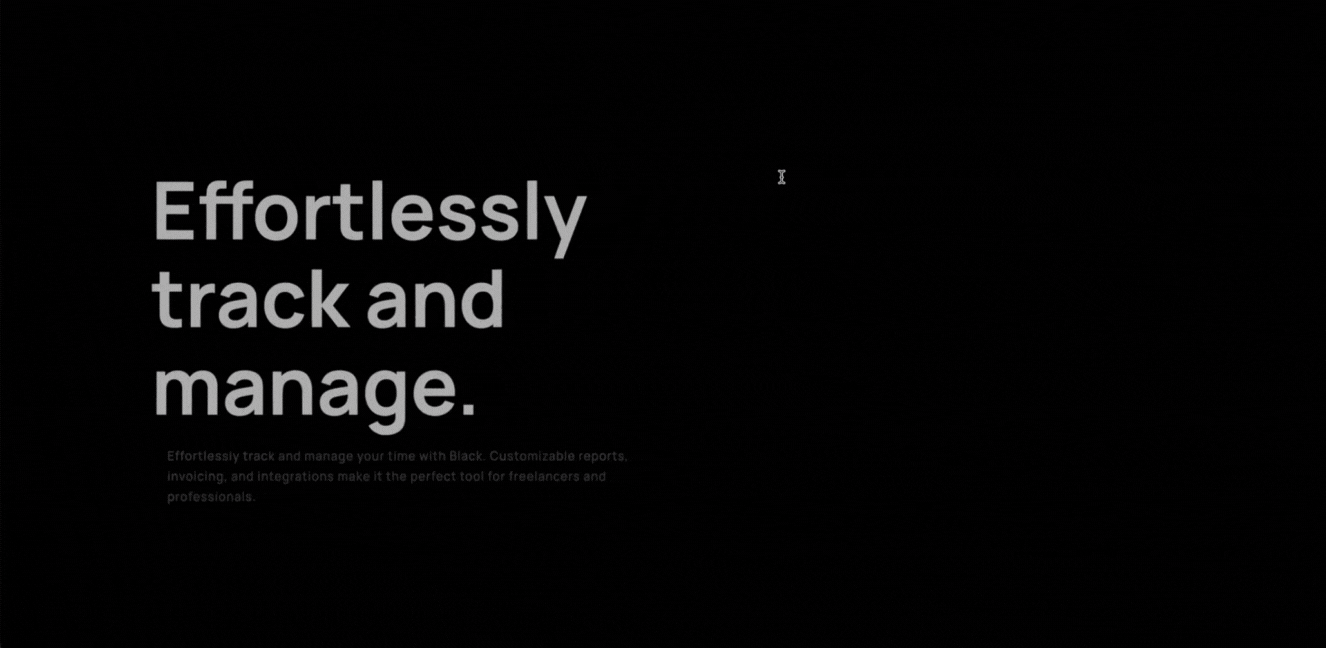 Effortlessly track and manage.

Effortlessly track and manage your time with Black. Customizable reports, invoicing, and integrations make it the perfect tool for freelancers and professionals.